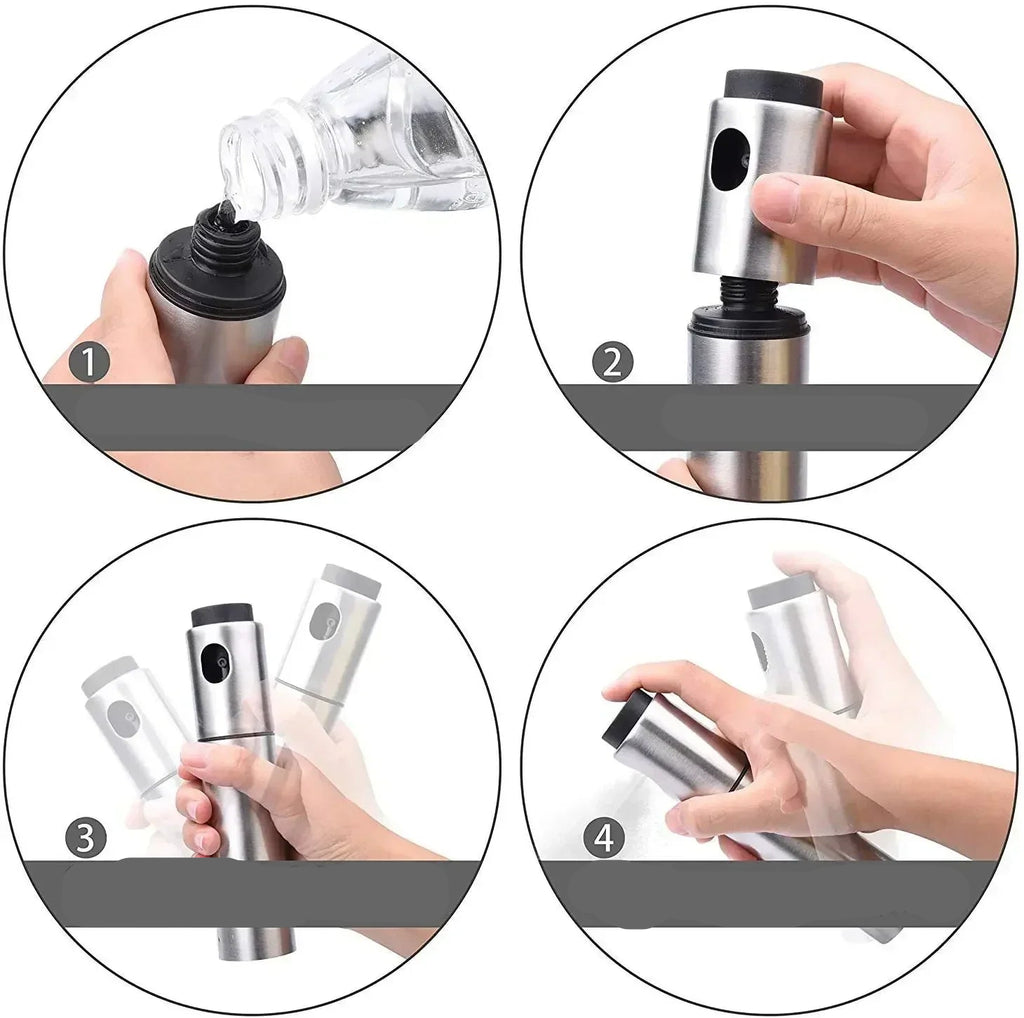 1
2
3
4